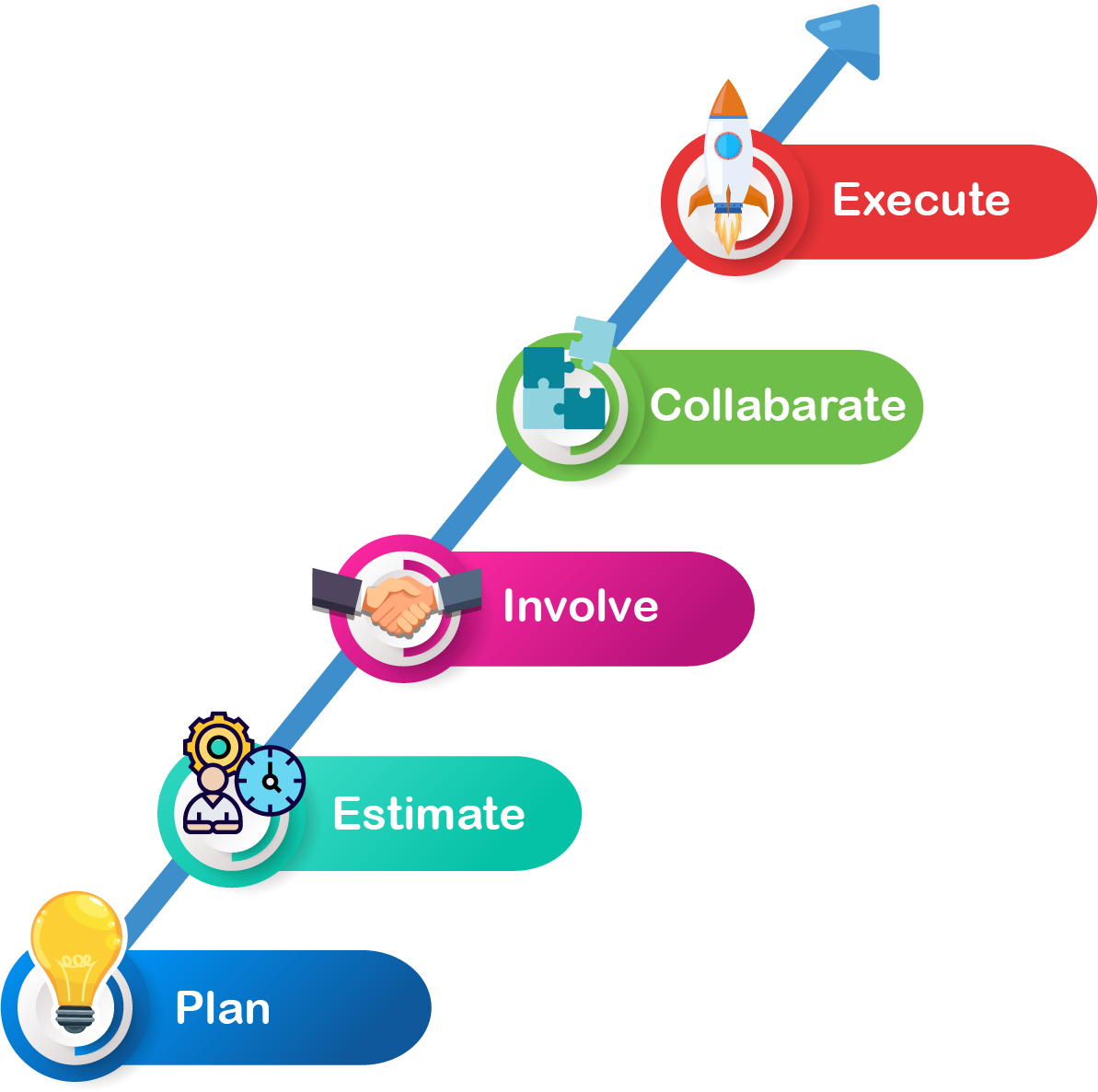 Execute

Collabarate

Involve

Estimate

Plan